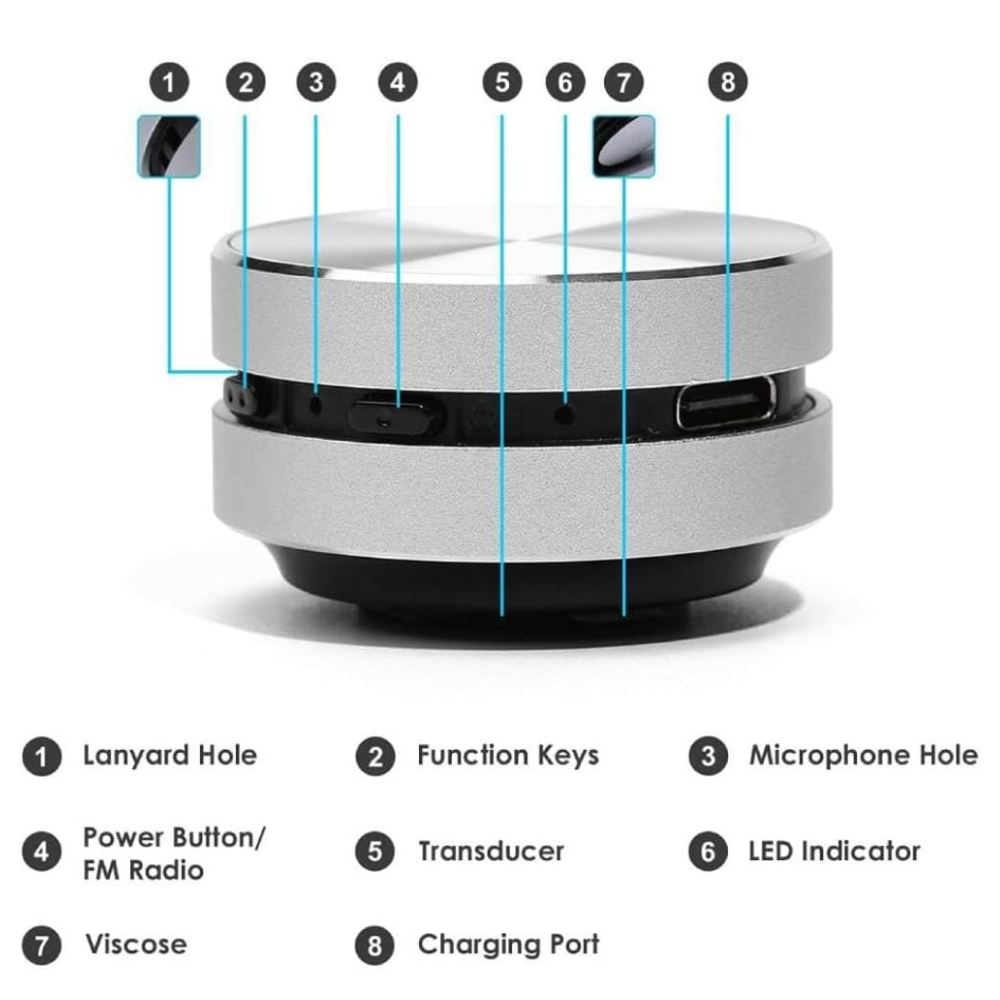 1 2 3 4 5 6 7 8

1 Lanyard Hole
2 Function Keys
3 Microphone Hole
4 Power Button/ FM Radio
5 Transducer
6 LED Indicator
7 Viscose
8 Charging Port